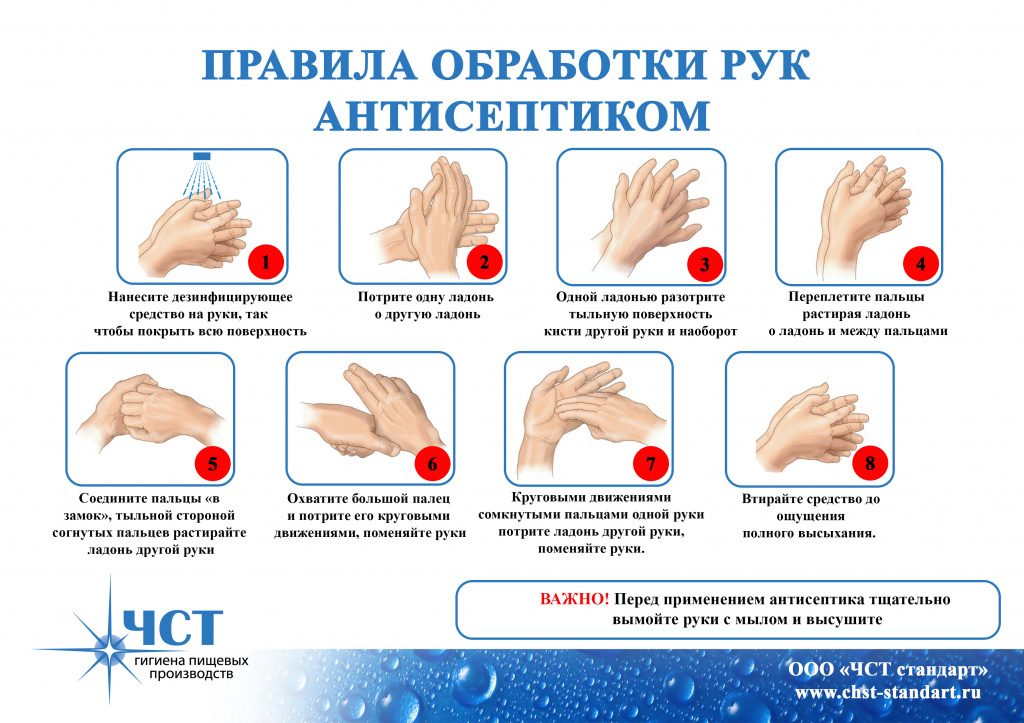 ПРАВИЛА ОБРАБОТКИ РУК АНТИСЕПТИКОМ

1
Нанесите дезинфицирующее средство на руки, так чтобы покрыть всю поверхность

2
Потрите одну ладонь о другую ладонь

3
Одной ладонью разотрите тыльную поверхность кисти другой руки и наоборот

4
Переплетите пальцы растирая ладонь о ладонь и между пальцами

5
Соедините пальцы «в замок», тыльной стороной согнутых пальцев растирайте ладонь другой руки

6
Охватите большой палец и потрите его круговыми движениями, поменяйте руки

7
Круговыми движениями сомкнутыми пальцами одной руки потрите ладонь другой руки, поменяйте руки.

8
Втирайте средство до ощущения полного высыхания.

ВАЖНО! Перед применением антисептика тщательно вымойте руки с мылом и высушите

ЧСТ
гигиена пищевых производств

ООО «ЧСТ стандарт»
www.chst-standart.ru